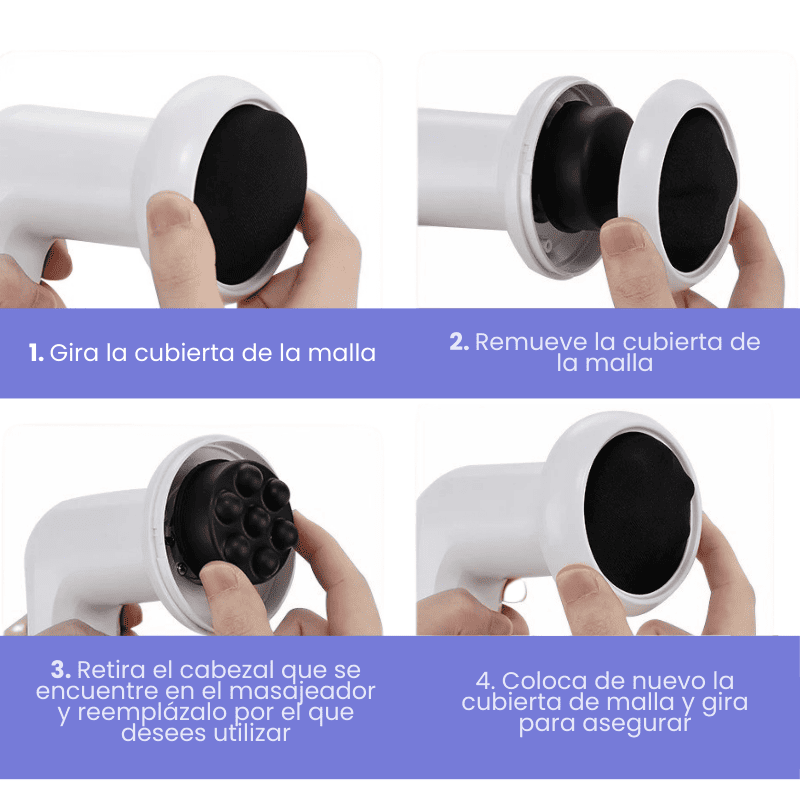 1. Gira la cubierta de la malla

2. Remueve la cubierta de la malla

3. Retira el cabezal que se encuentre en el masajeador y reemplázalo por el que desees utilizar

4. Coloca de nuevo la cubierta de malla y gira para asegurar